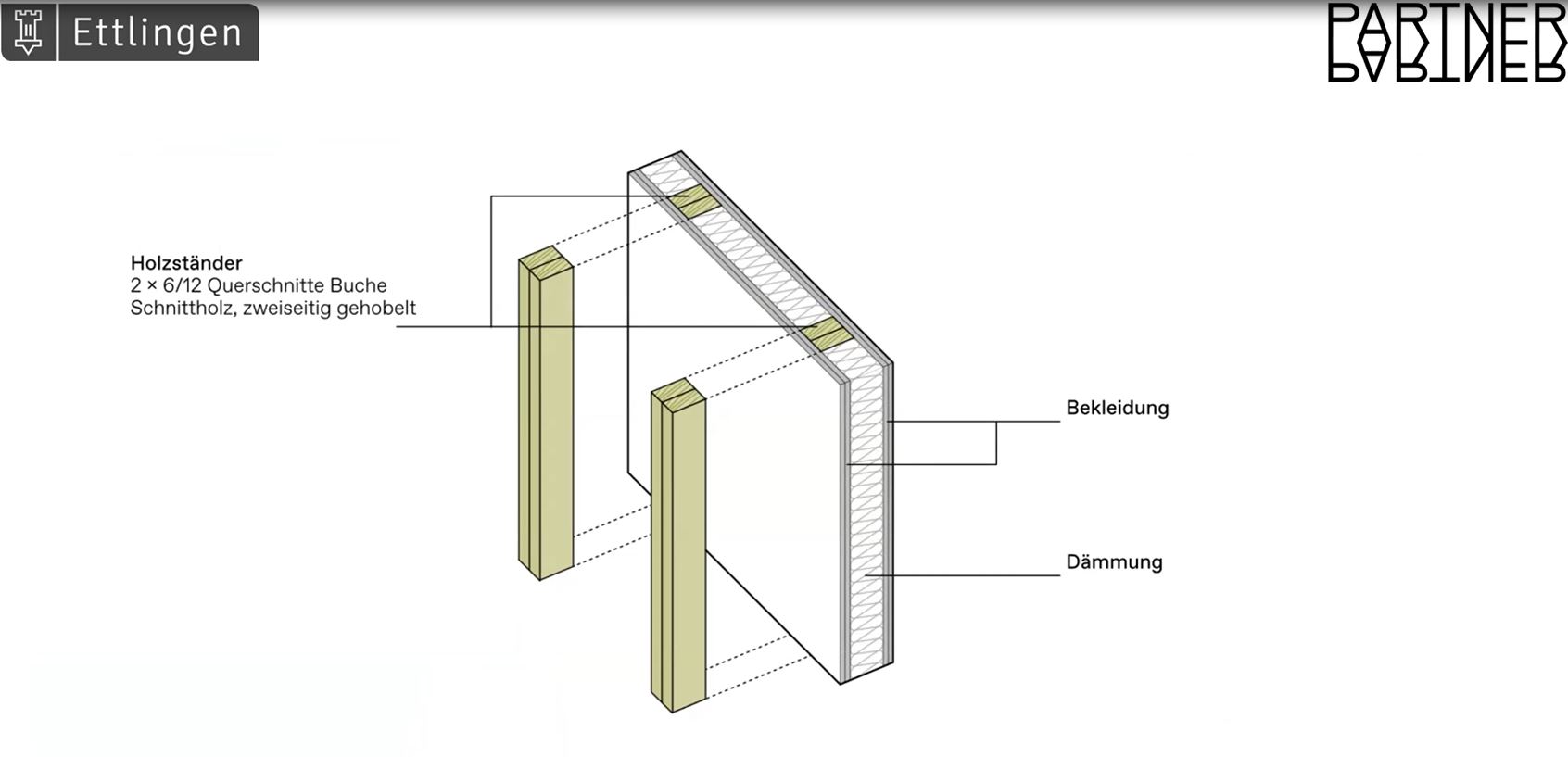 Ettlingen

PARTNER
PARTNER

Holzständer
2 × 6/12 Querschnitte Buche
Schnittholz, zweiseitig gehobelt

Bekleidung

Dämmung